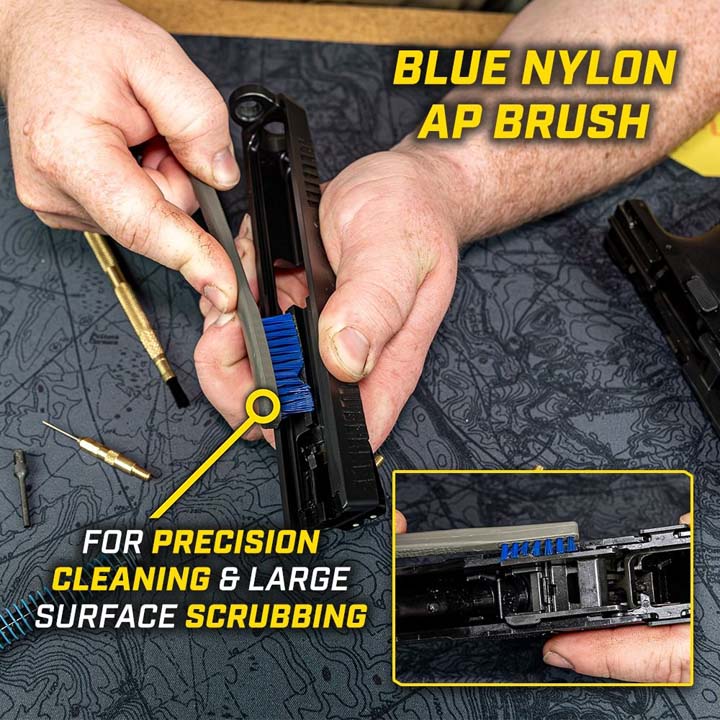 BLUE NYLON AP BRUSH

FOR PRECISION CLEANING & LARGE SURFACE SCRUBBING